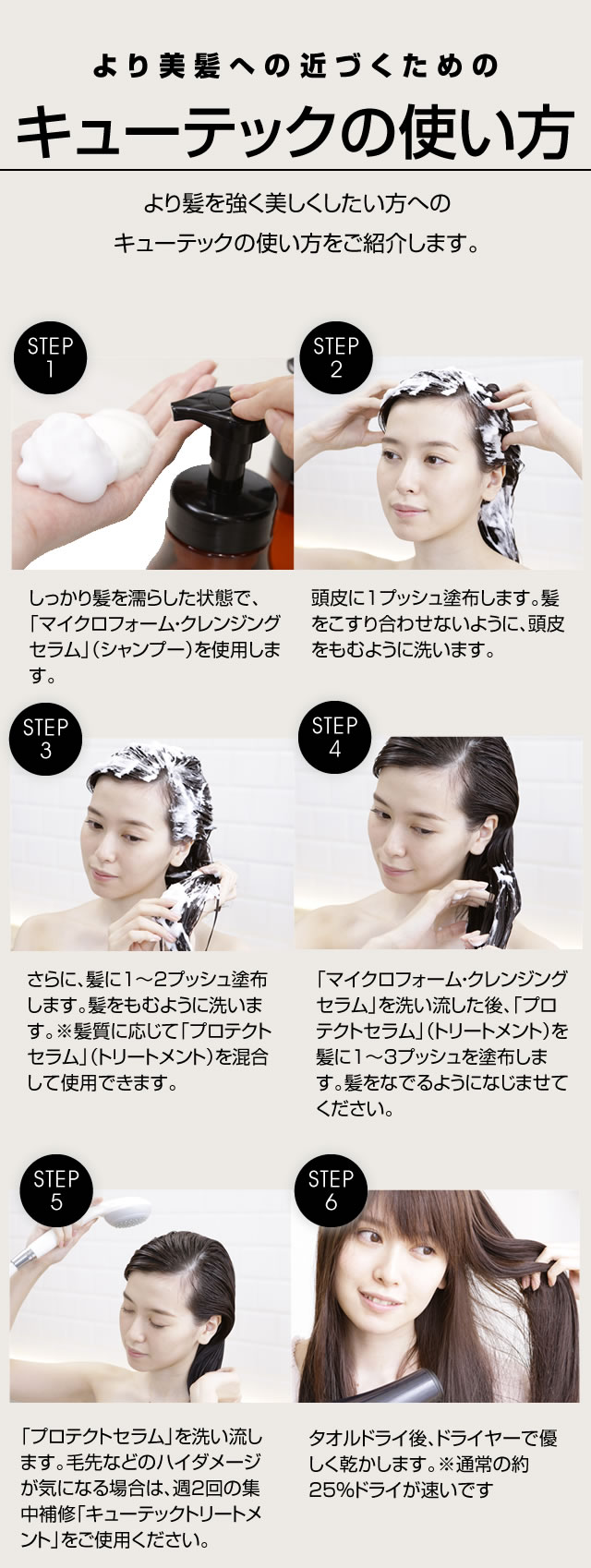 より美髪への近づくための

キューテックの使い方

より髪を強く美しくしたい方への
キューテックの使い方をご紹介します。

STEP 1

しっかり髪を濡らした状態で、「マイクロフォーム・クレンジングセラム」（シャンプー）を使用します。

STEP 2

頭皮に1プッシュ塗布します。髪をこすり合わせないように、頭皮をもむように洗います。

STEP 3

さらに、髪に1～2プッシュ塗布します。髪をもむように洗います。※髪質に応じて「プロテクトセラム」（トリートメント）を混合して使用できます。

STEP 4

「マイクロフォーム・クレンジングセラム」を洗い流した後、「プロテクトセラム」（トリートメント）を髪に1～3プッシュを塗布します。髪をなでるようになじませてください。

STEP 5

「プロテクトセラム」を洗い流します。毛先などのハイダメージが気になる場合は、週2回の集中補修「キューテックトリートメント」をご使用ください。

STEP 6

タオルドライ後、ドライヤーで優しく乾かします。※通常の約25%ドライが速いです