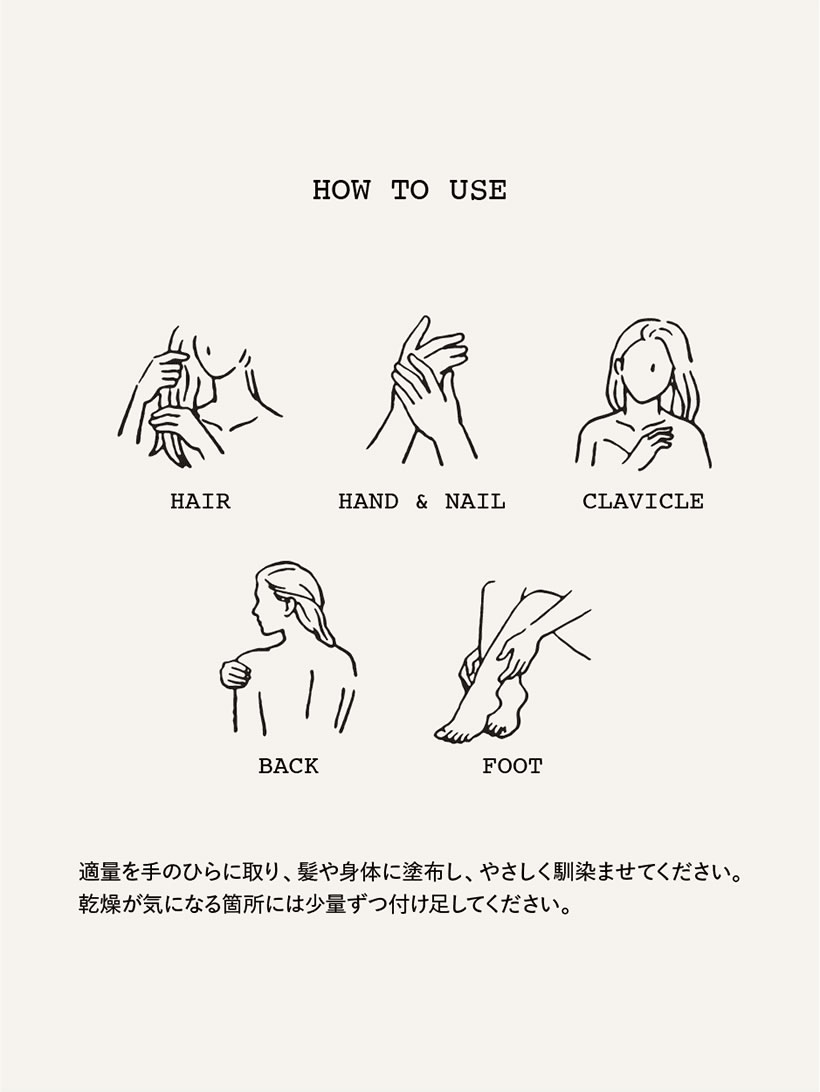 HOW TO USE

HAIR

HAND & NAIL

CLAVICLE

BACK

FOOT

適量を手のひらに取り、髪や身体に塗布し、やさしく馴染ませてください。
乾燥が気になる箇所には少量ずつ付け足してください。