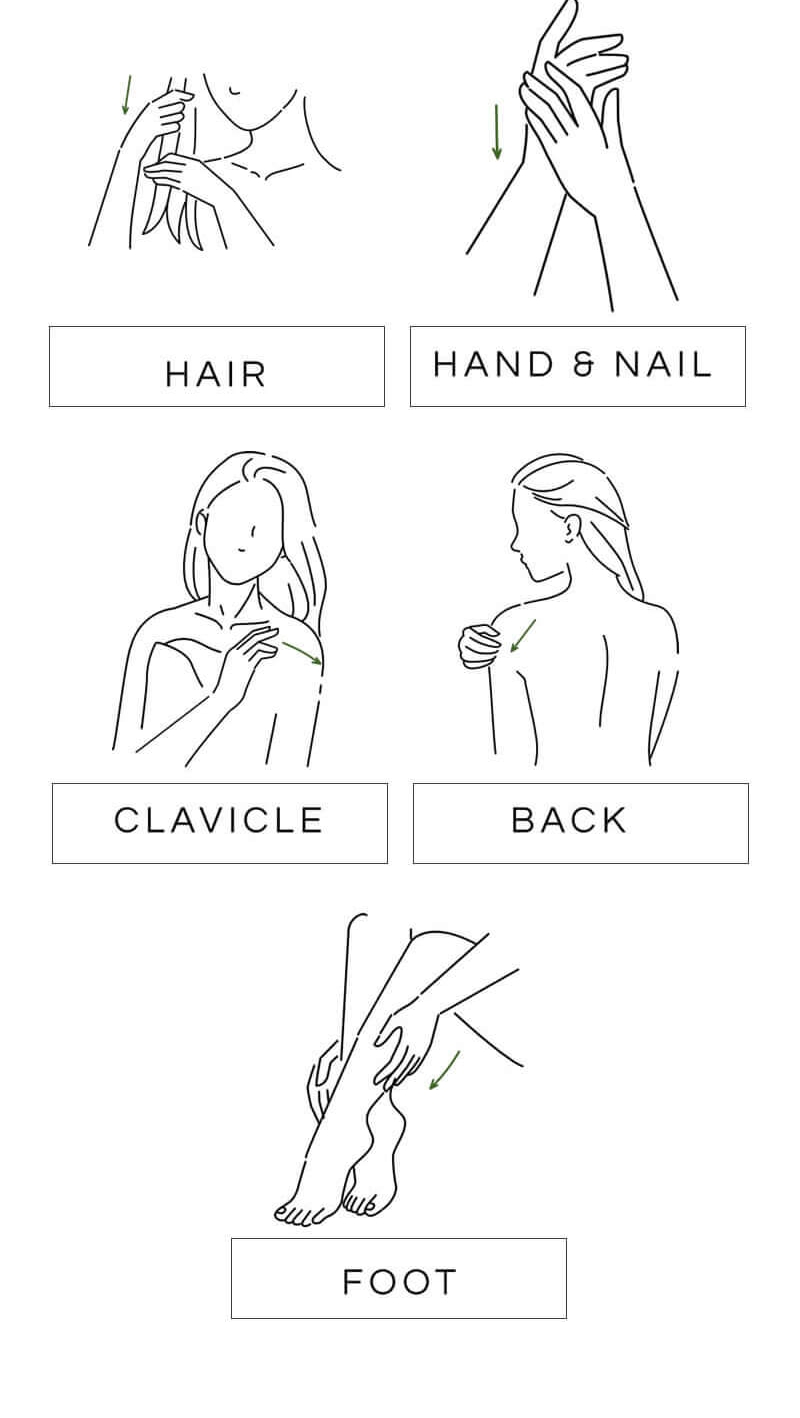 HAIR

HAND & NAIL

CLAVICLE

BACK

FOOT